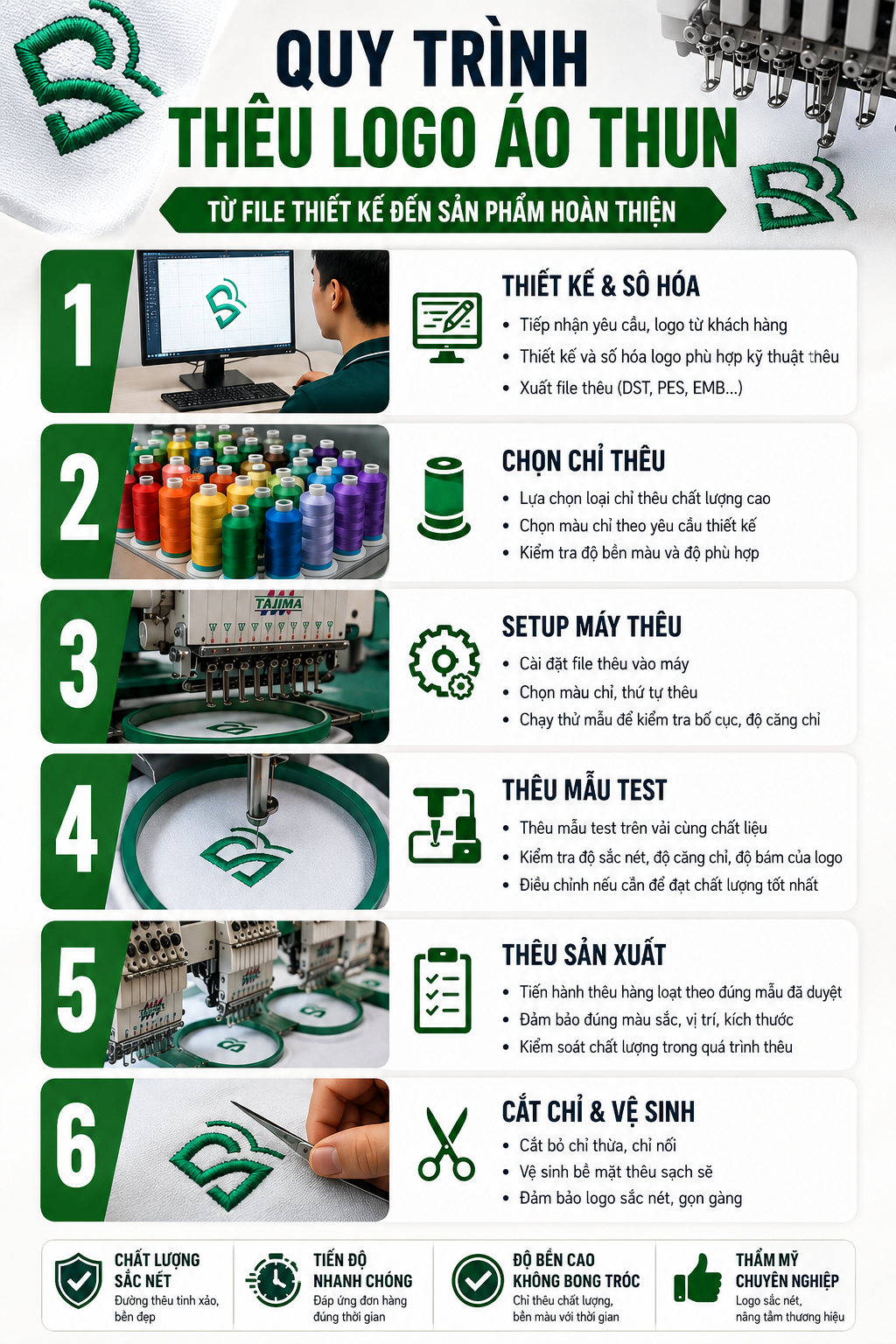 QUY TRÌNH
THÊU LOGO ÁO THUN

TỪ FILE THIẾT KẾ ĐẾN SẢN PHẨM HOÀN THIỆN

1

THIẾT KẾ & SỐ HÓA
• Tiếp nhận yêu cầu, logo từ khách hàng
• Thiết kế và số hóa logo phù hợp kỹ thuật thêu
• Xuất file thêu (DST, PES, EMB...)

2

CHỌN CHỈ THÊU
• Lựa chọn loại chỉ thêu chất lượng cao
• Chọn màu chỉ theo yêu cầu thiết kế
• Kiểm tra độ bền màu và độ phù hợp

3

TAJIMA

SETUP MÁY THÊU
• Cài đặt file thêu vào máy
• Chọn màu chỉ, thứ tự thêu
• Chạy thử mẫu để kiểm tra bố cục, độ căng chỉ

4

THÊU MẪU TEST
• Thêu mẫu test trên vải cùng chất liệu
• Kiểm tra độ sắc nét, độ căng chỉ, độ bám của logo
• Điều chỉnh nếu cần để đạt chất lượng tốt nhất

5

THÊU SẢN XUẤT
• Tiến hành thêu hàng loạt theo đúng mẫu đã duyệt
• Đảm bảo đúng màu sắc, vị trí, kích thước
• Kiểm soát chất lượng trong quá trình thêu

6

CẮT CHỈ & VỆ SINH
• Cắt bỏ chỉ thừa, chỉ nối
• Vệ sinh bề mặt thêu sạch sẽ
• Đảm bảo logo sắc nét, gọn gàng

CHẤT LƯỢNG SẮC NÉT
Đường thêu tinh xảo, bền đẹp

TIẾN ĐỘ NHANH CHÓNG
Đáp ứng đơn hàng đúng thời gian

ĐỘ BỀN CAO KHÔNG BONG TRÓC
Chỉ thêu chất lượng, bền màu với thời gian

THẨM MỸ CHUYÊN NGHIỆP
Logo sắc nét, nâng tầm thương hiệu